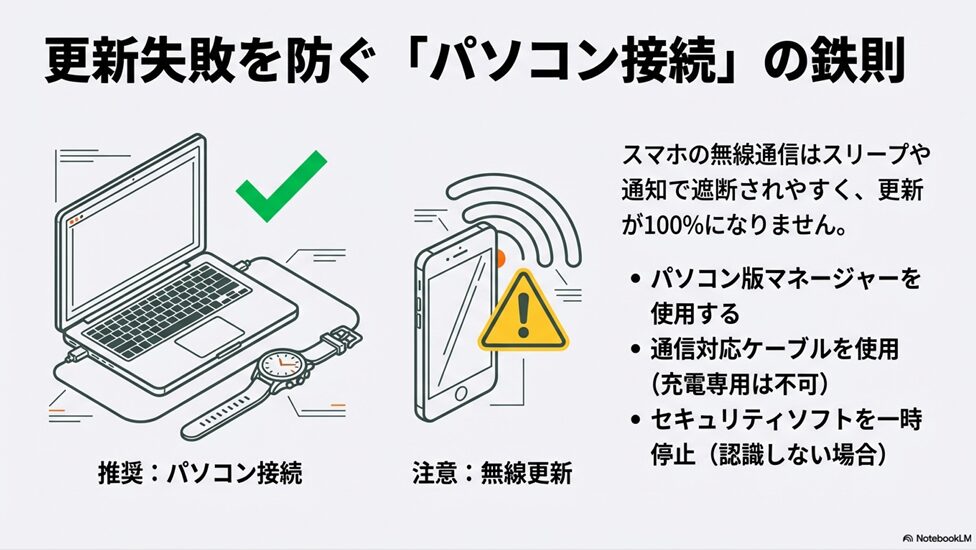 更新失敗を防ぐ「パソコン接続」の鉄則

推奨：パソコン接続

注意：無線更新

スマホの無線通信はスリープや通知で遮断されやすく、更新が100%になりません。

• パソコン版マネージャーを使用する
• 通信対応ケーブルを使用（充電専用は不可）
• セキュリティソフトを一時停止（認識しない場合）

NotebookLM